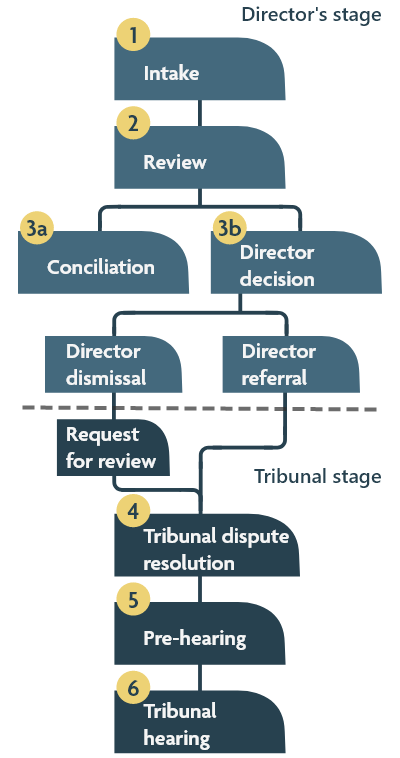 Director's stage

1
Intake

2
Review

3a
Conciliation

3b
Director decision

Director dismissal

Director referral

Request for review

Tribunal stage

4
Tribunal dispute resolution

5
Pre-hearing

6
Tribunal hearing